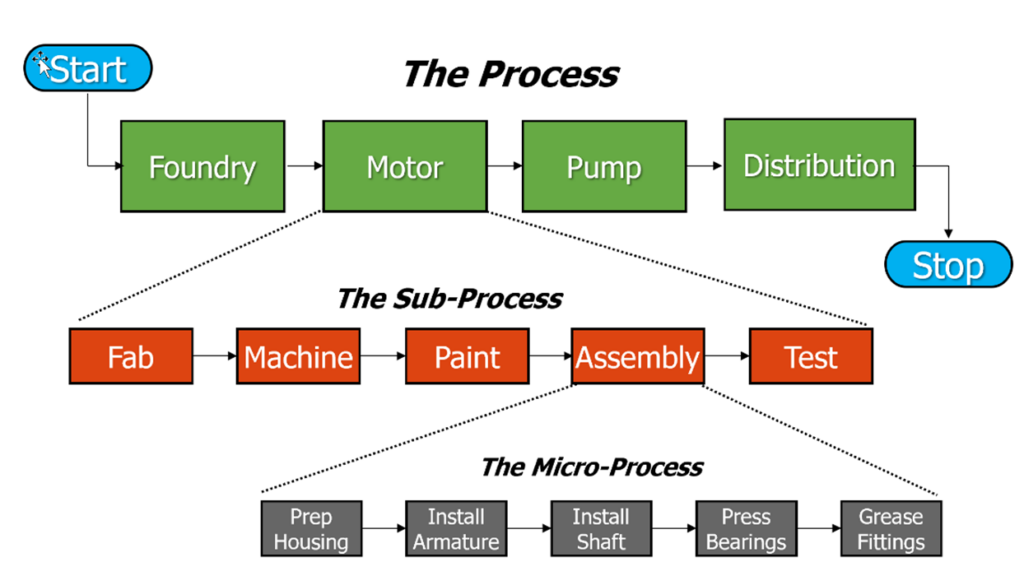 Start

The Process

Foundry

Motor

Pump

Distribution

Stop

The Sub-Process

Fab

Machine

Paint

Assembly

Test

The Micro-Process

Prep Housing

Install Armature

Install Shaft

Press Bearings

Grease Fittings